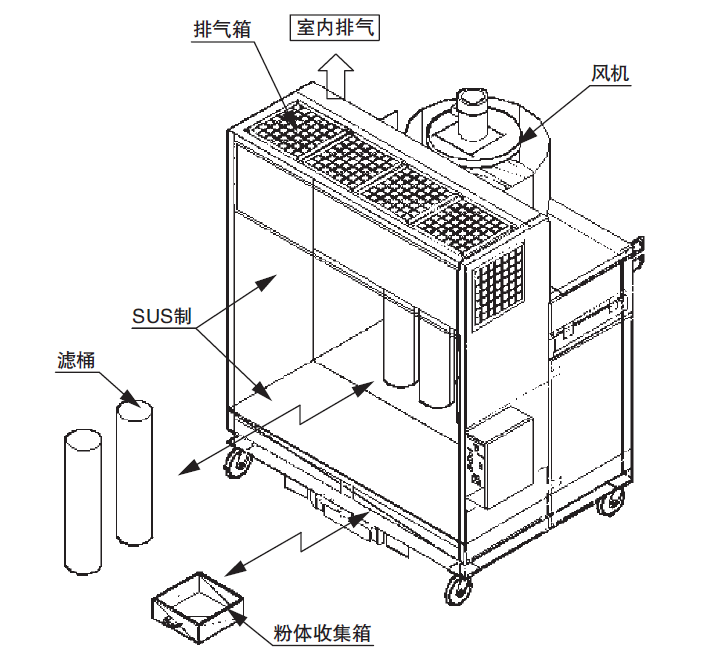 排气箱

室内排气

风机

SUS制

滤桶

粉体收集箱